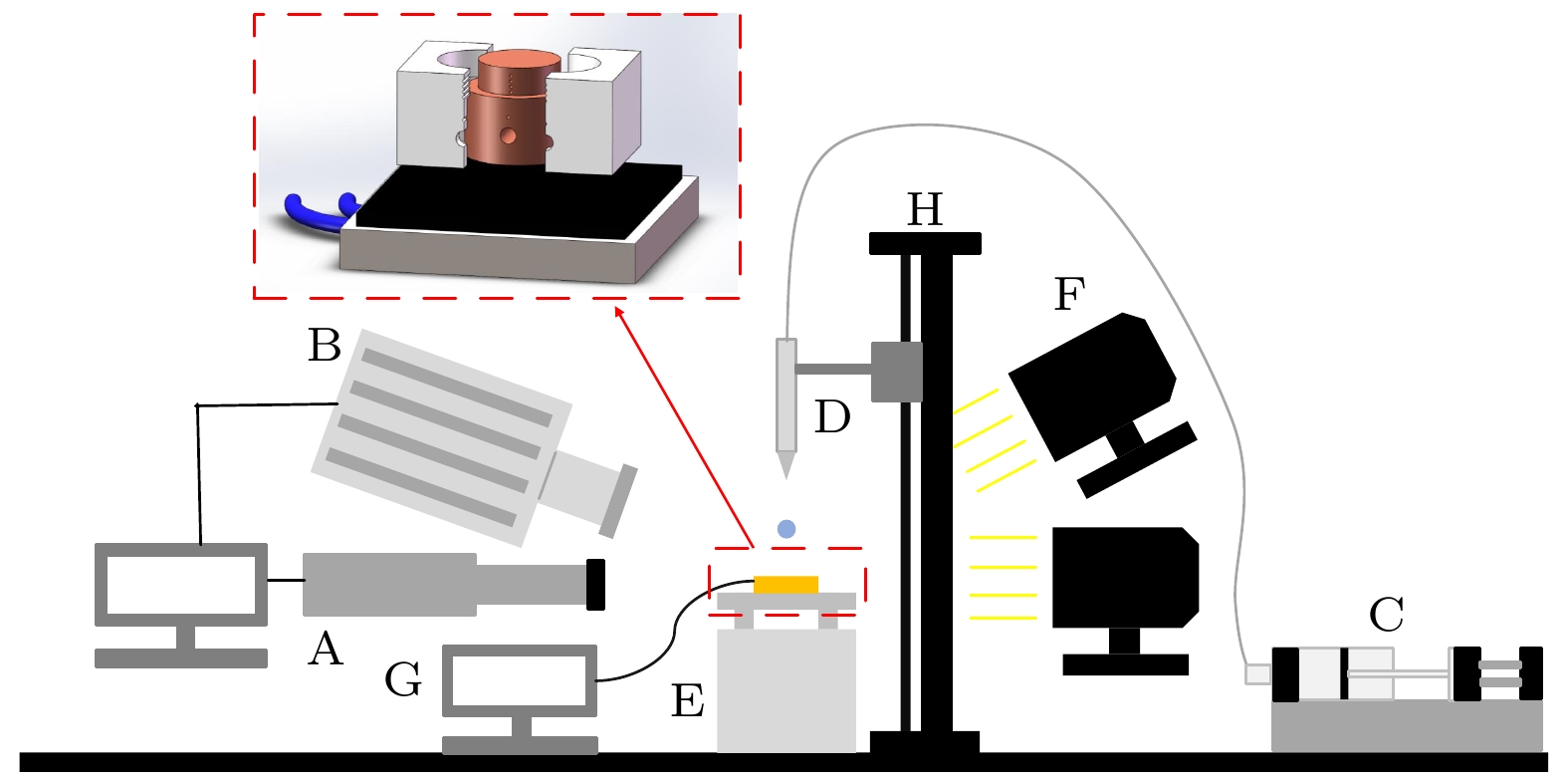 H
F
B
D
C
A
G
E